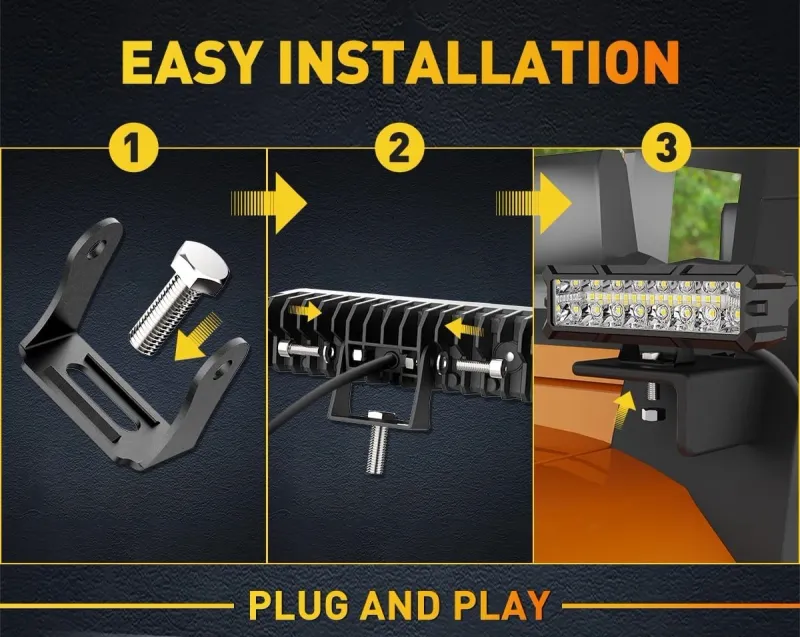 EASY INSTALLATION

1

2

3

PLUG AND PLAY