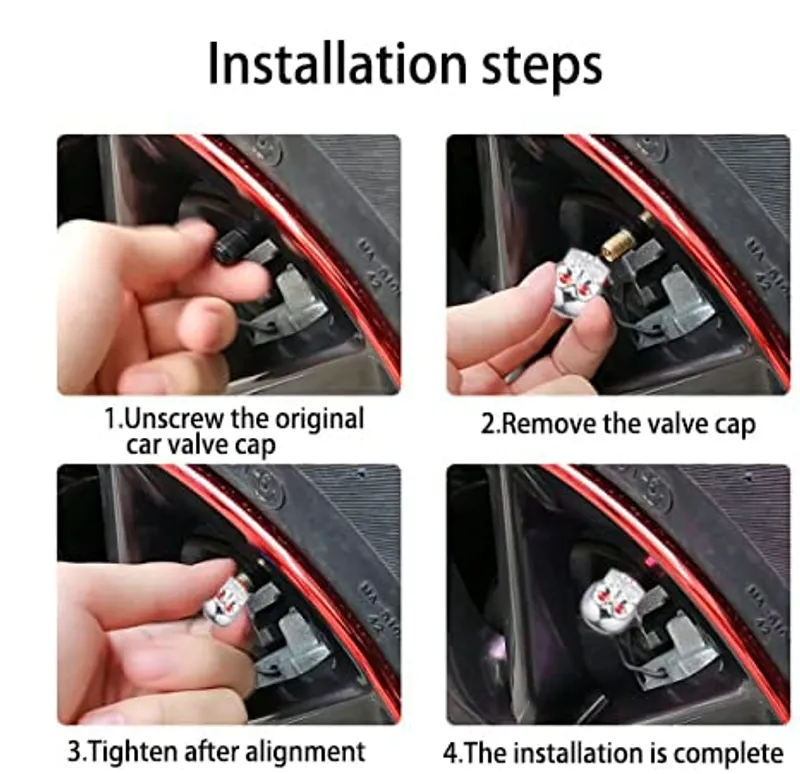 Installation steps

1.Unscrew the original car valve cap

2.Remove the valve cap

3.Tighten after alignment

4.The installation is complete