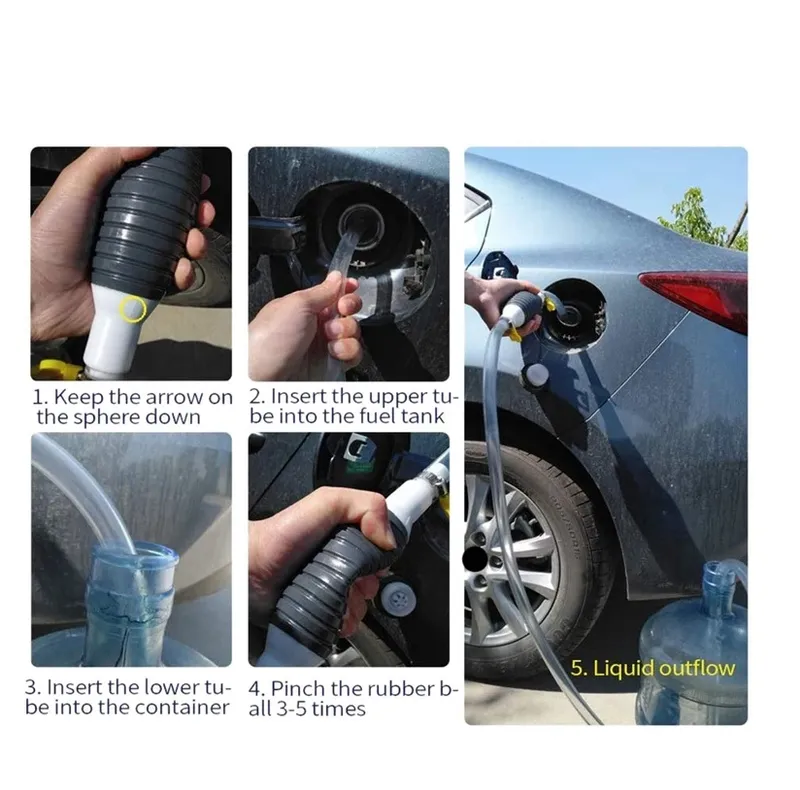 1. Keep the arrow on the sphere down

2. Insert the upper tube into the fuel tank

3. Insert the lower tube into the container

4. Pinch the rubber ball 3-5 times

5. Liquid outflow