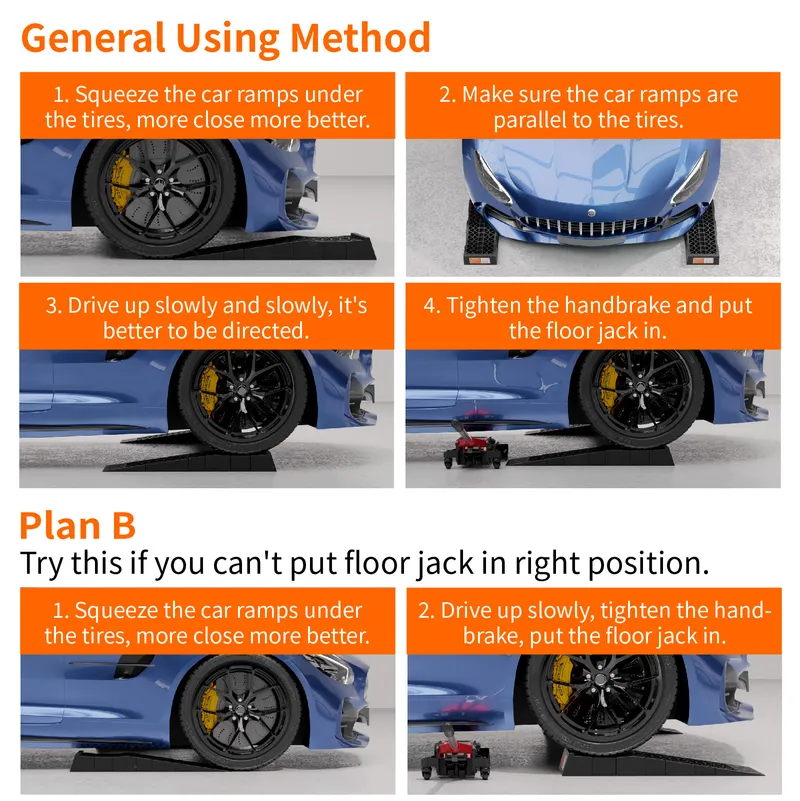 General Using Method

1. Squeeze the car ramps under the tires, more close more better.

2. Make sure the car ramps are parallel to the tires.

3. Drive up slowly and slowly, it's better to be directed.

4. Tighten the handbrake and put the floor jack in.

Plan B

Try this if you can't put floor jack in right position.

1. Squeeze the car ramps under the tires, more close more better.

2. Drive up slowly, tighten the handbrake, put the floor jack in.